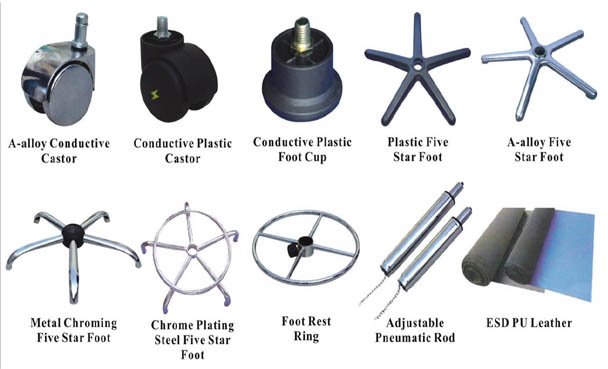 A-alloy Conductive Castor

Conductive Plastic Castor

Conductive Plastic Foot Cup

Plastic Five Star Foot

A-alloy Five Star Foot

Metal Chroming Five Star Foot

Chrome Plating Steel Five Star Foot

Foot Rest Ring

Adjustable Pneumatic Rod

ESD PU Leather